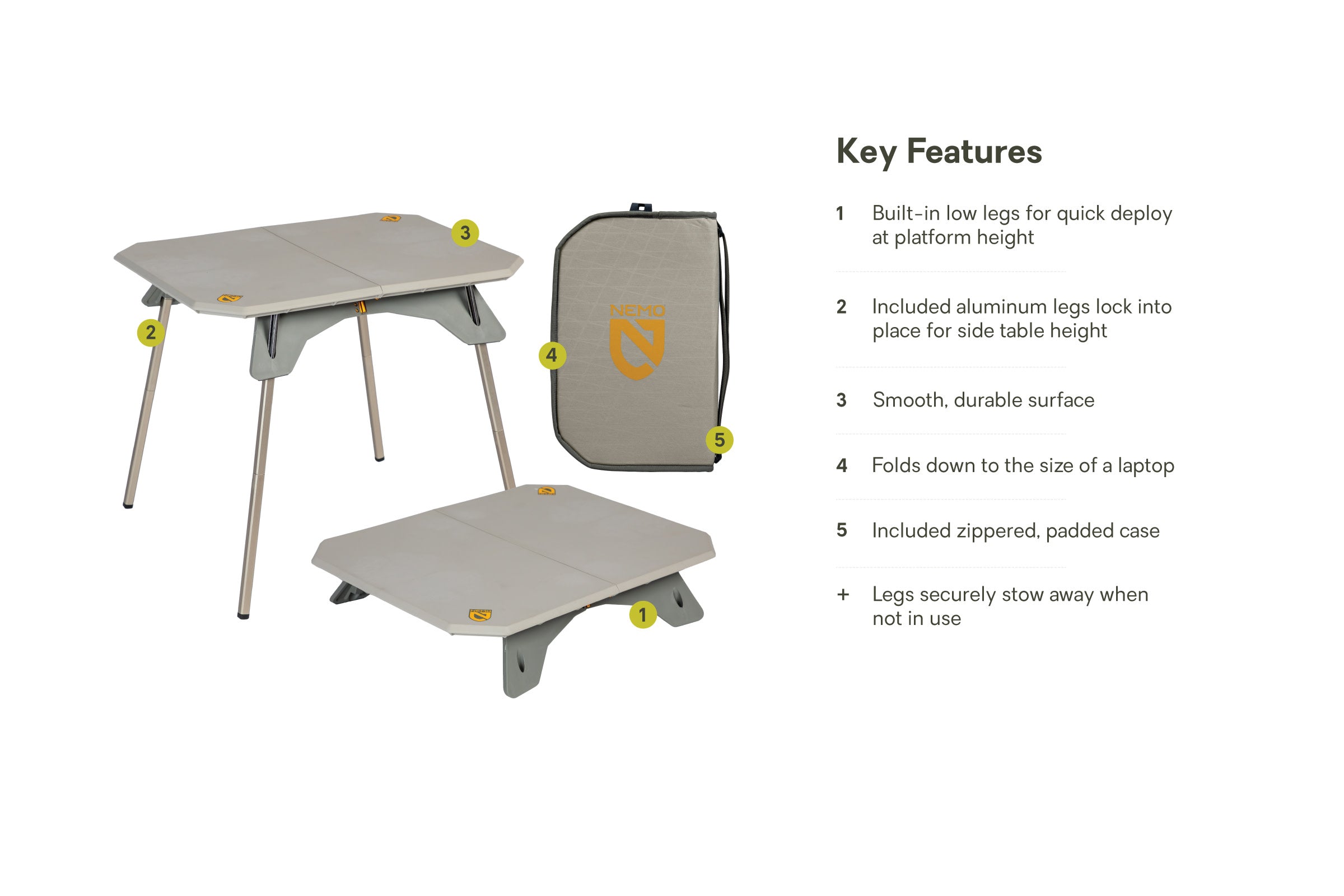 3

2

4

NEMO

5

1

Key Features

1 Built-in low legs for quick deploy at platform height

2 Included aluminum legs lock into place for side table height

3 Smooth, durable surface

4 Folds down to the size of a laptop

5 Included zippered, padded case

+ Legs securely stow away when not in use